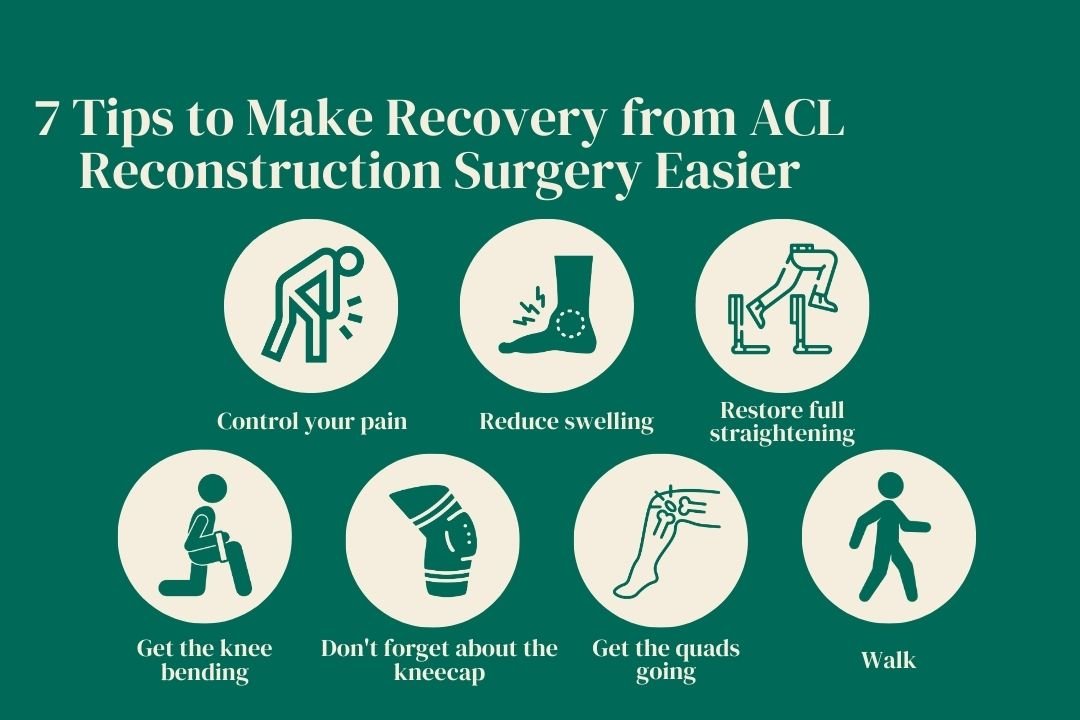 7 Tips to Make Recovery from ACL Reconstruction Surgery Easier

Control your pain

Reduce swelling

Restore full straightening

Get the knee bending

Don't forget about the kneecap

Get the quads going

Walk